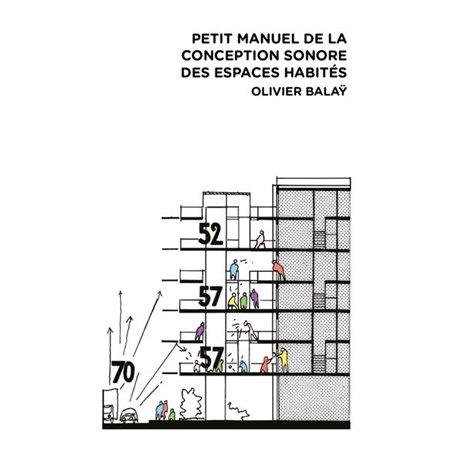 PETIT MANUEL DE LA CONCEPTION SONORE DES ESPACES HABITÉS

OLIVIER BALAŸ

52

57

57

70