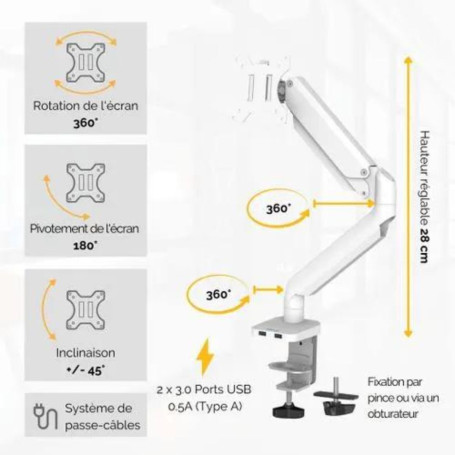 Rotation de l'écran
360°

Pivotement de l'écran
180°

Inclinaison
+/- 45°

Système de passe-câbles

360°

360°

Hauteur réglable 28 cm

2 x 3.0 Ports USB 0.5A (Type A)

Fixation par pince ou via un obturateur