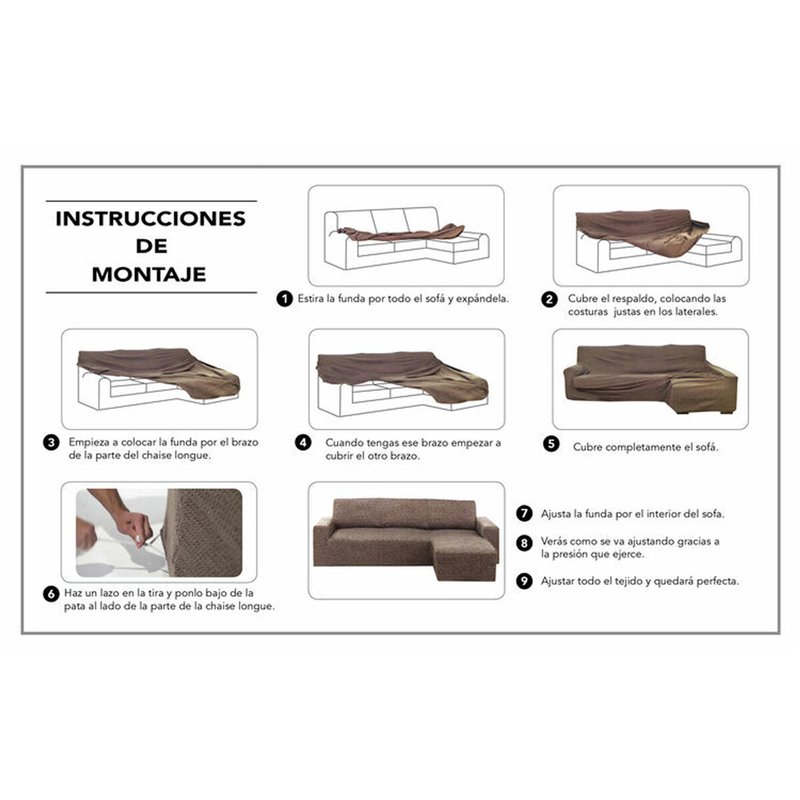 INSTRUCCIONES DE MONTAJE

1 Estira la funda por todo el sofá y expándela.

2 Cubre el respaldo, colocando las costuras justas en los laterales.

3 Empieza a colocar la funda por el brazo de la parte del chaise longue.

4 Cuando tengas ese brazo empezar a cubrir el otro brazo.

5 Cubre completamente el sofá.

6 Haz un lazo en la tira y ponlo bajo de la pata al lado de la parte de la chaise longue.

7 Ajusta la funda por el interior del sofa.

8 Verás como se va ajustando gracias a la presión que ejerce.

9 Ajustar todo el tejido y quedará perfecta.