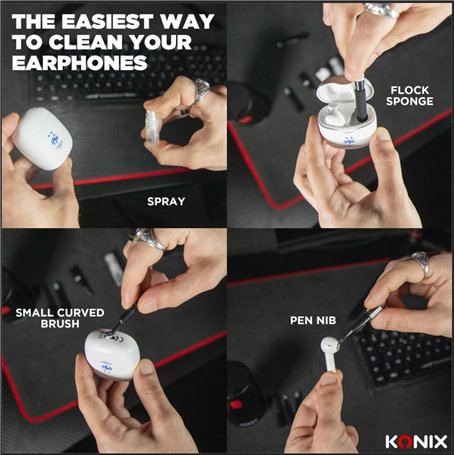 THE EASIEST WAY TO CLEAN YOUR EARPHONES

SPRAY

FLOCK SPONGE

SMALL CURVED BRUSH

PEN NIB

KONIX