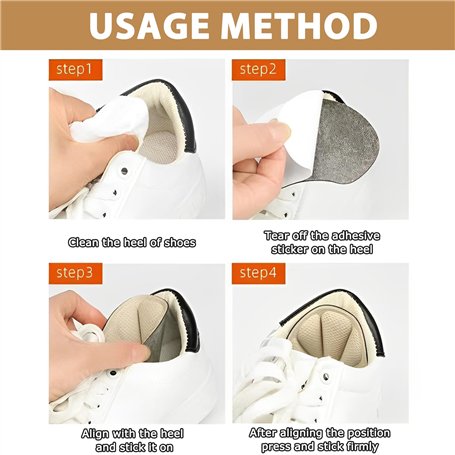 USAGE METHOD

step1

Clean the heel of shoes

step2

Tear off the adhesive sticker on the heel

step3

Align with the heel and stick it on

step4

After aligning the position press and stick firmly