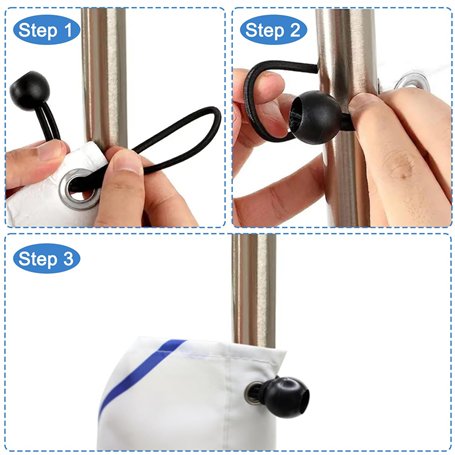 Step 1

Step 2

Step 3