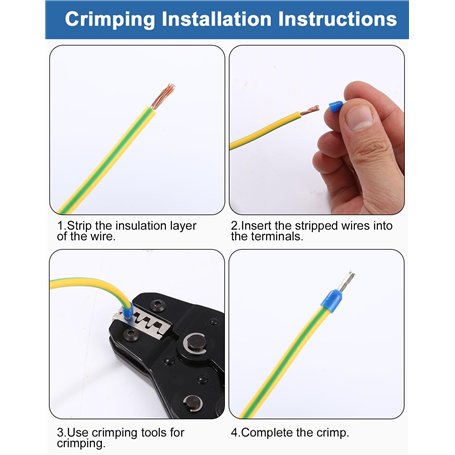 Crimping Installation Instructions

1.Strip the insulation layer of the wire.

2.Insert the stripped wires into the terminals.

3.Use crimping tools for crimping.

4.Complete the crimp.