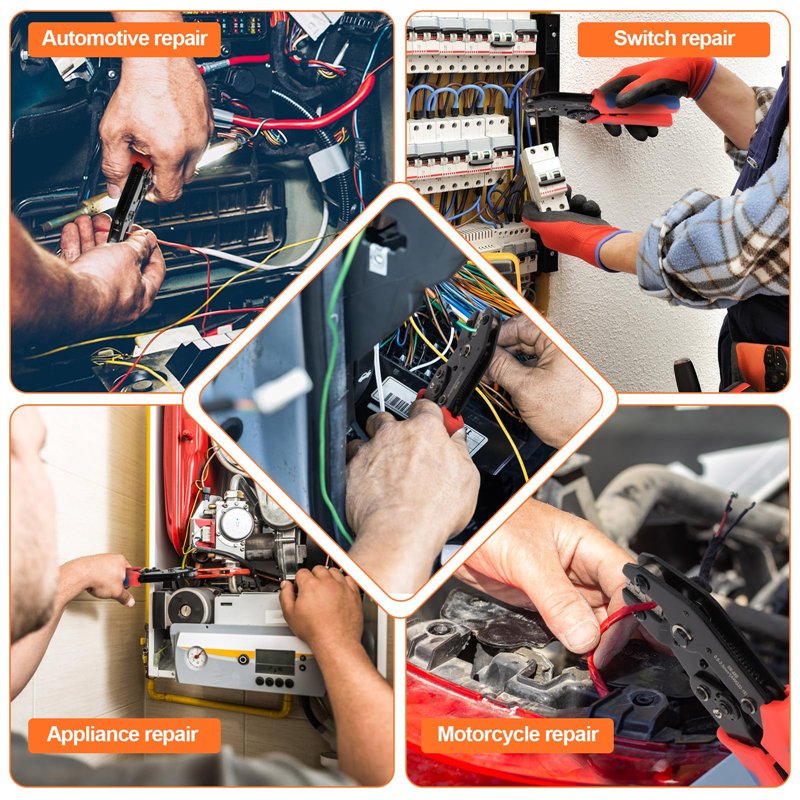 Automotive repair

Switch repair

Appliance repair

Motorcycle repair