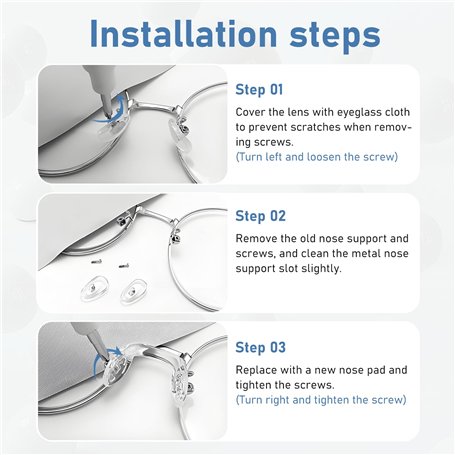 Installation steps

Step 01

Cover the lens with eyeglass cloth to prevent scratches when removing screws.
(Turn left and loosen the screw)

Step 02

Remove the old nose support and screws, and clean the metal nose support slot slightly.

Step 03

Replace with a new nose pad and tighten the screws.
(Turn right and tighten the screw)