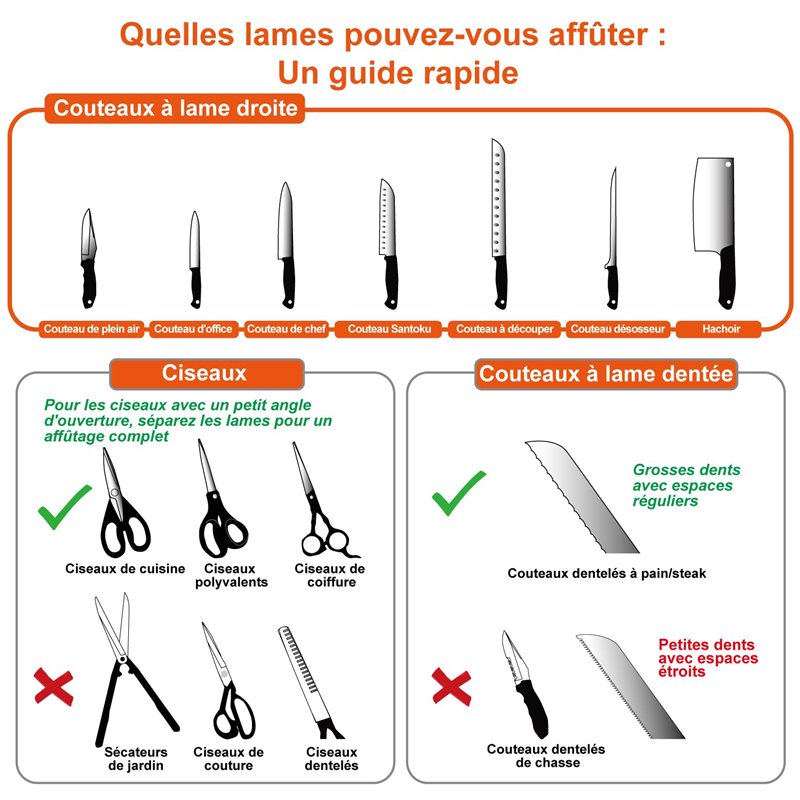 Quelles lames pouvez-vous affûter :
Un guide rapide

Couteaux à lame droite

Couteau de plein air
Couteau d'office
Couteau de chef
Couteau Santoku
Couteau à découper
Couteau désosseur
Hachoir

Ciseaux

Pour les ciseaux avec un petit angle d'ouverture, séparez les lames pour un affûtage complet

Ciseaux de cuisine
Ciseaux polyvalents
Ciseaux de coiffure

Sécateurs de jardin
Ciseaux de couture
Ciseaux dentelés

Couteaux à lame dentée

Grosses dents avec espaces réguliers

Couteaux dentelés à pain/steak

Petites dents avec espaces étroits

Couteaux dentelés de chasse