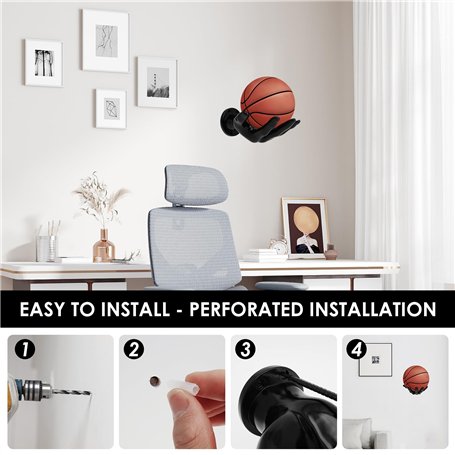 EASY TO INSTALL - PERFORATED INSTALLATION

1

2

3

4