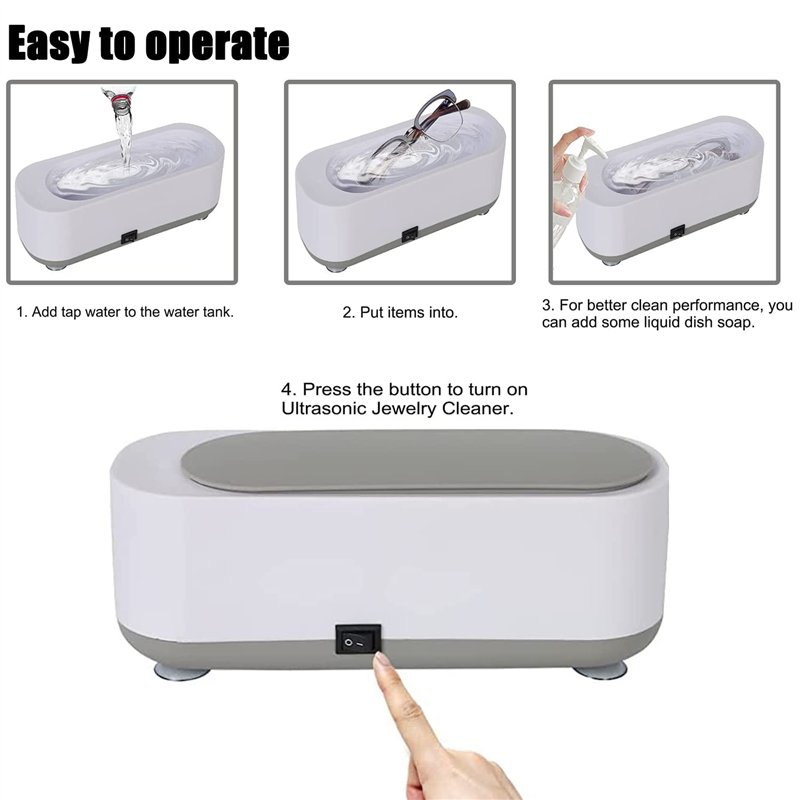 Easy to operate

1. Add tap water to the water tank.

2. Put items into.

3. For better clean performance, you can add some liquid dish soap.

4. Press the button to turn on Ultrasonic Jewelry Cleaner.