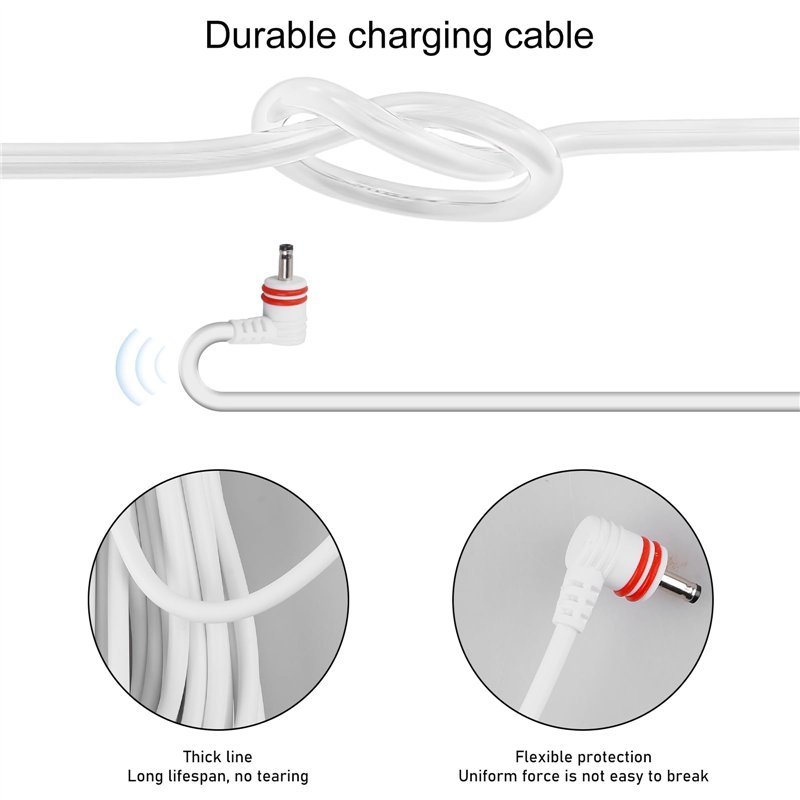 Durable charging cable

Thick line
Long lifespan, no tearing

Flexible protection
Uniform force is not easy to break