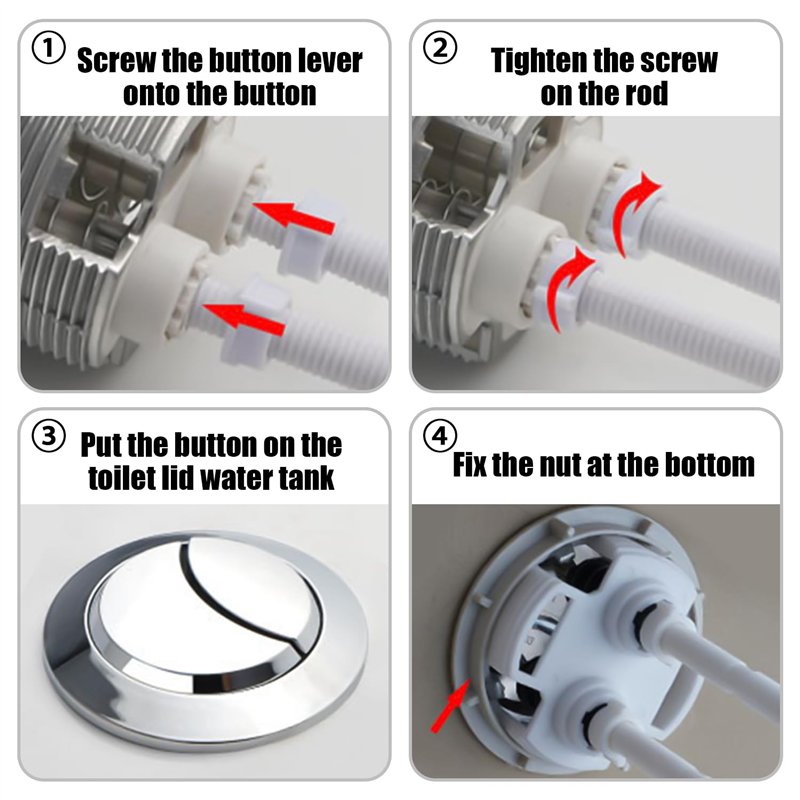 ① Screw the button lever onto the button

② Tighten the screw on the rod

③ Put the button on the toilet lid water tank

④ Fix the nut at the bottom