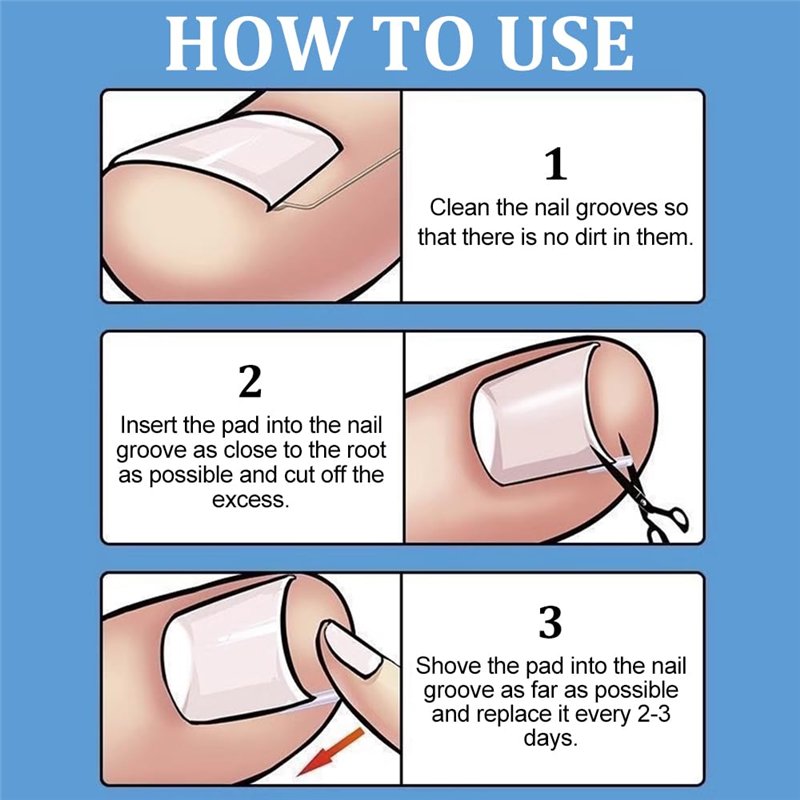 HOW TO USE

1

Clean the nail grooves so that there is no dirt in them.

2

Insert the pad into the nail groove as close to the root as possible and cut off the excess.

3

Shove the pad into the nail groove as far as possible and replace it every 2-3 days.