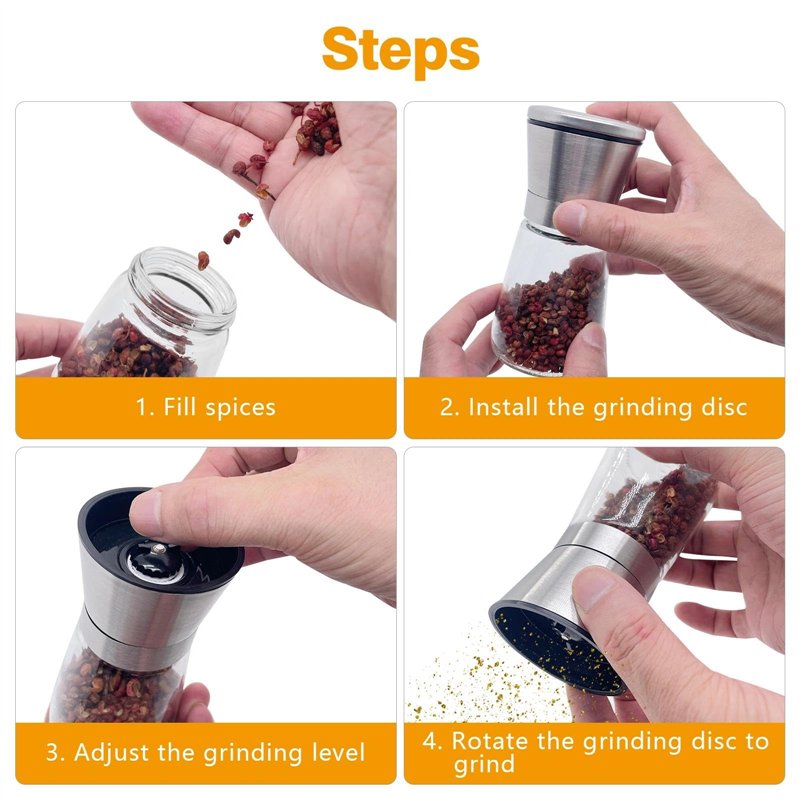 Steps

1. Fill spices

2. Install the grinding disc

3. Adjust the grinding level

4. Rotate the grinding disc to grind