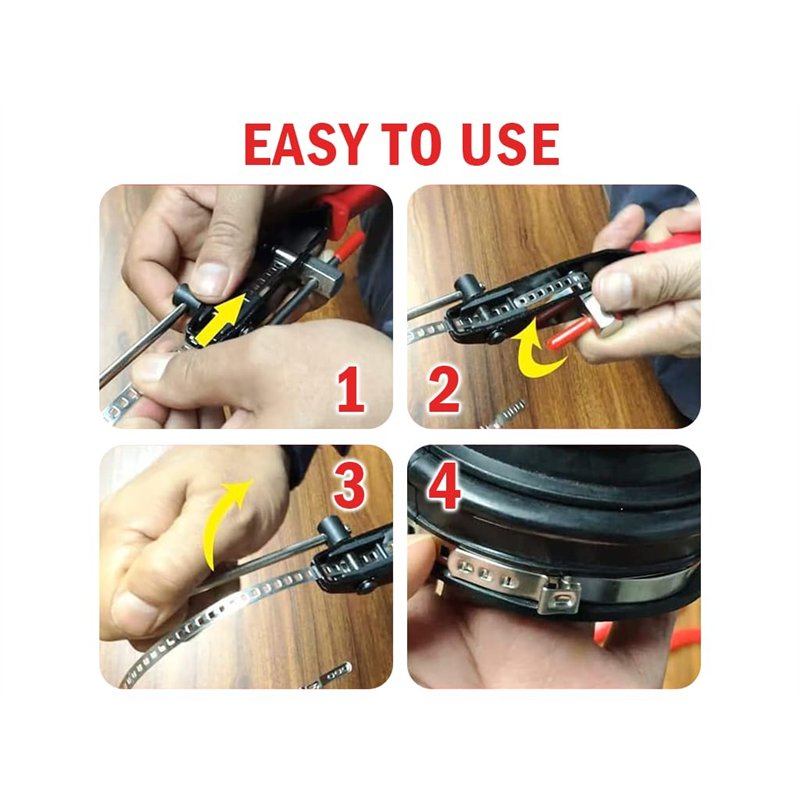 EASY TO USE

1

2

3

4