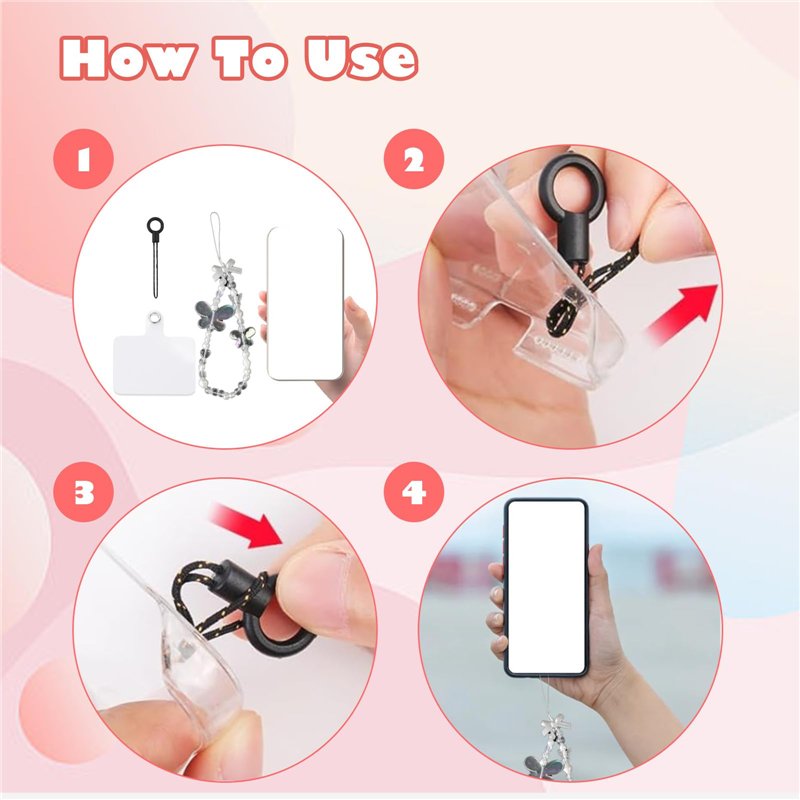 How To Use

1

2

3

4