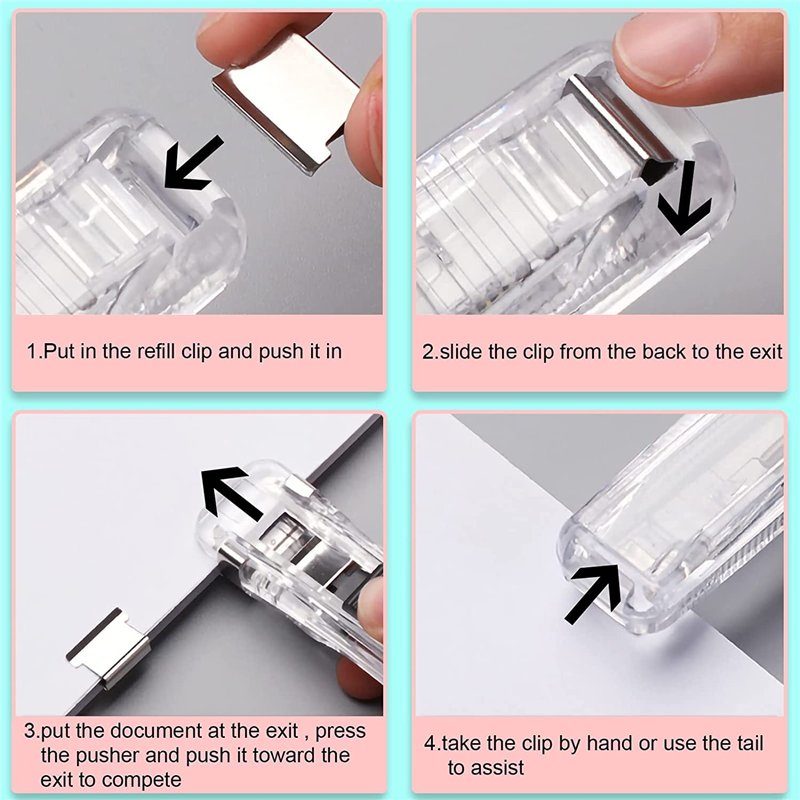 1.Put in the refill clip and push it in

2.slide the clip from the back to the exit

3.put the document at the exit , press the pusher and push it toward the exit to compete

4.take the clip by hand or use the tail to assist