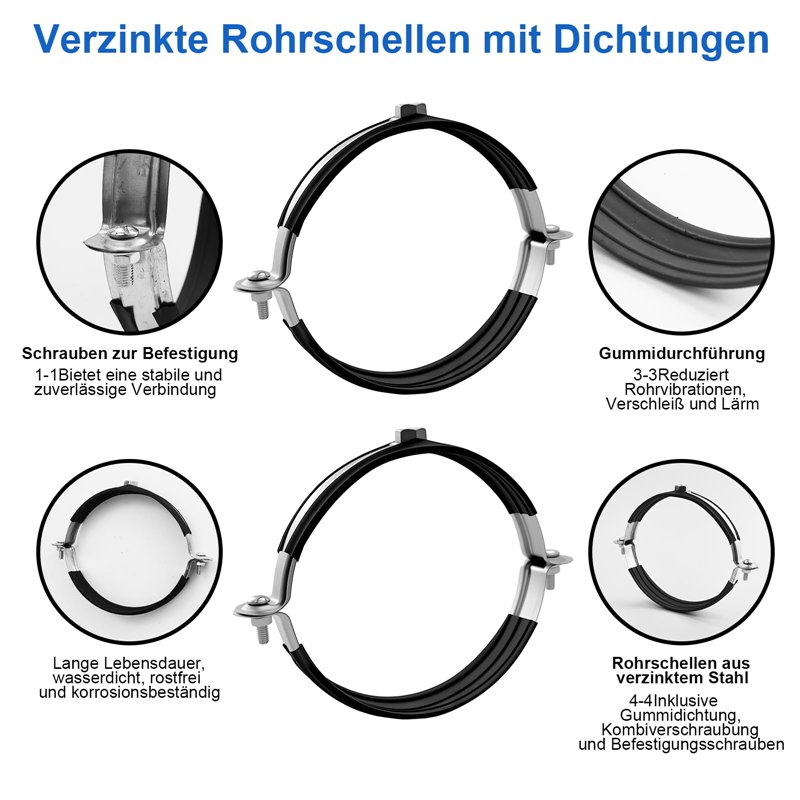 Verzinkte Rohrschellen mit Dichtungen

Schrauben zur Befestigung
1-1Bietet eine stabile und zuverlässige Verbindung

Gummidurchführung
3-3Reduziert Rohrvibrationen, Verschleiß und Lärm

Lange Lebensdauer, wasserdicht, rostfrei und korrosionsbeständig

Rohrschellen aus verzinktem Stahl
4-4Inklusive Gummidichtung, Kombiverschraubung und Befestigungsschrauben