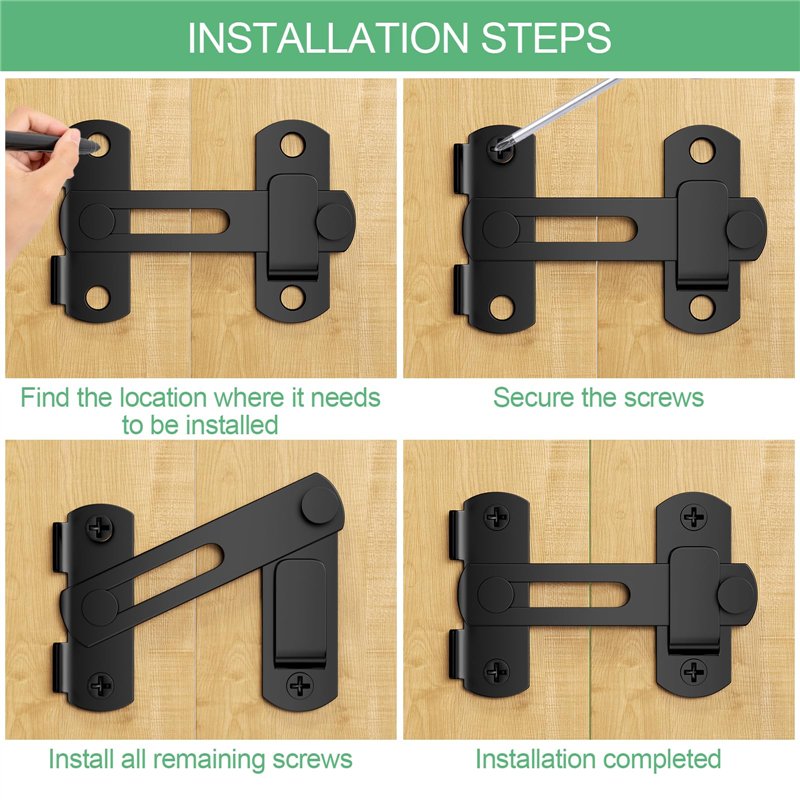 INSTALLATION STEPS

Find the location where it needs to be installed

Secure the screws

Install all remaining screws

Installation completed