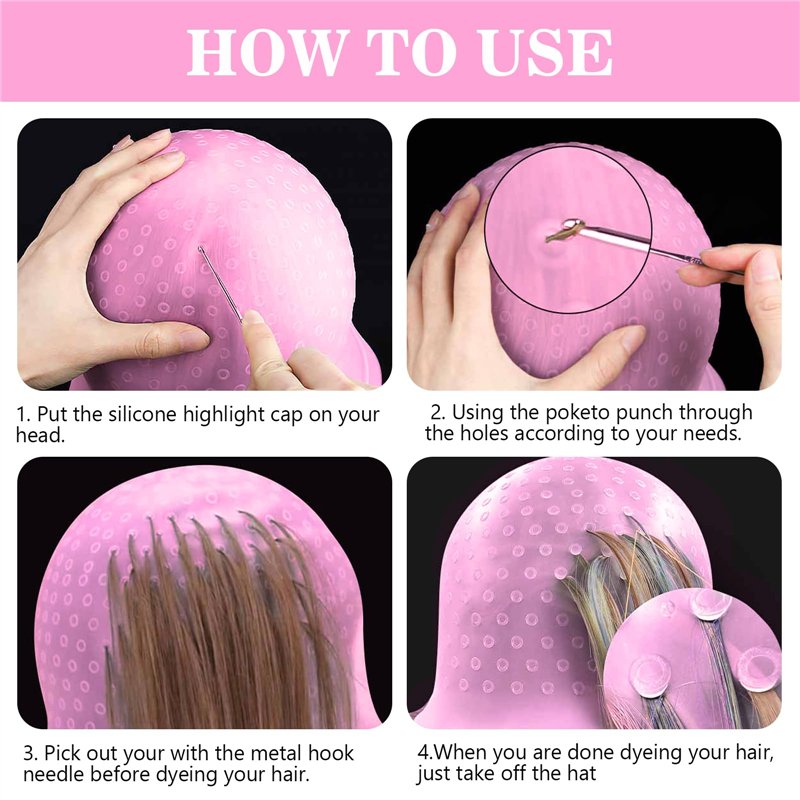 HOW TO USE

1. Put the silicone highlight cap on your head.

2. Using the poketo punch through the holes according to your needs.

3. Pick out your with the metal hook needle before dyeing your hair.

4.When you are done dyeing your hair, just take off the hat