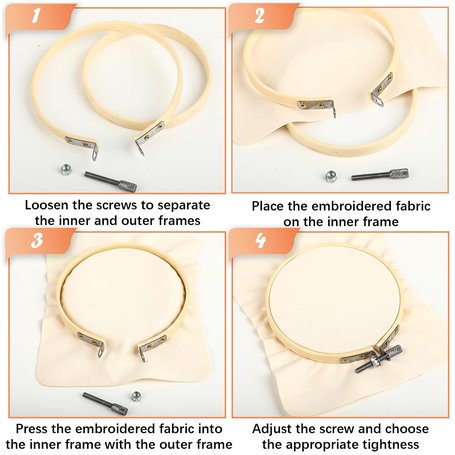 1

Loosen the screws to separate the inner and outer frames

2

Place the embroidered fabric on the inner frame

3

Press the embroidered fabric into the inner frame with the outer frame

4

Adjust the screw and choose the appropriate tightness