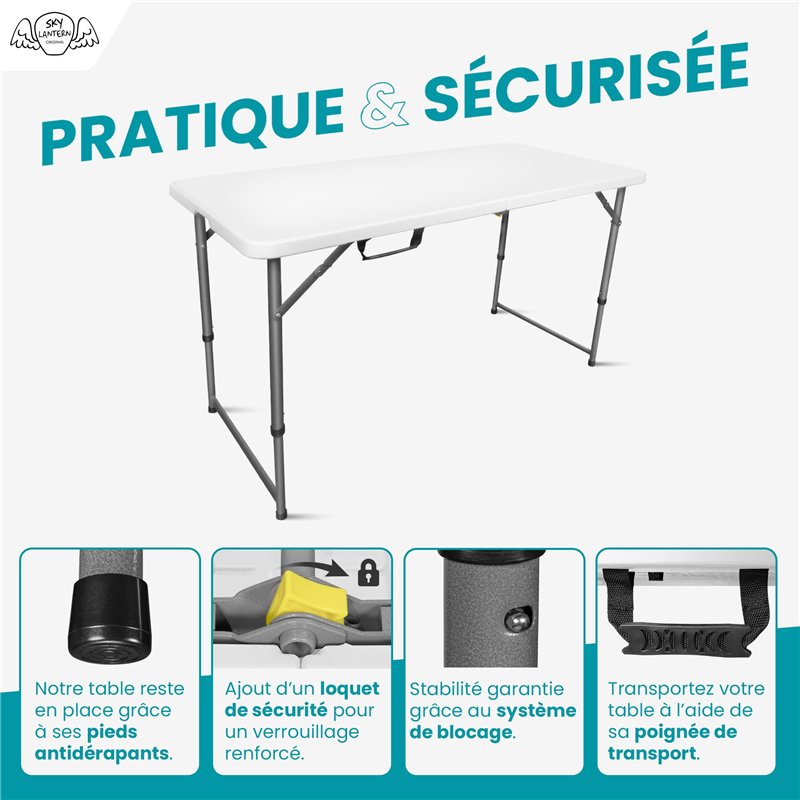 SKY LANTERN ORIGINAL

PRATIQUE & SÉCURISÉE

Notre table reste en place grâce à ses pieds antidérapants.

Ajout d'un loquet de sécurité pour un verrouillage renforcé.

Stabilité garantie grâce au système de blocage.

Transportez votre table à l'aide de sa poignée de transport.