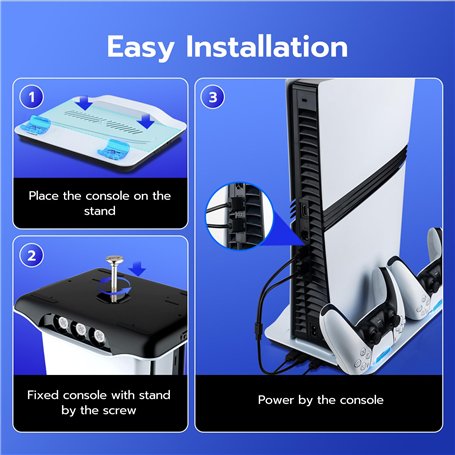 Easy Installation

1

Place the console on the stand

2

Fixed console with stand by the screw

3

Power by the console