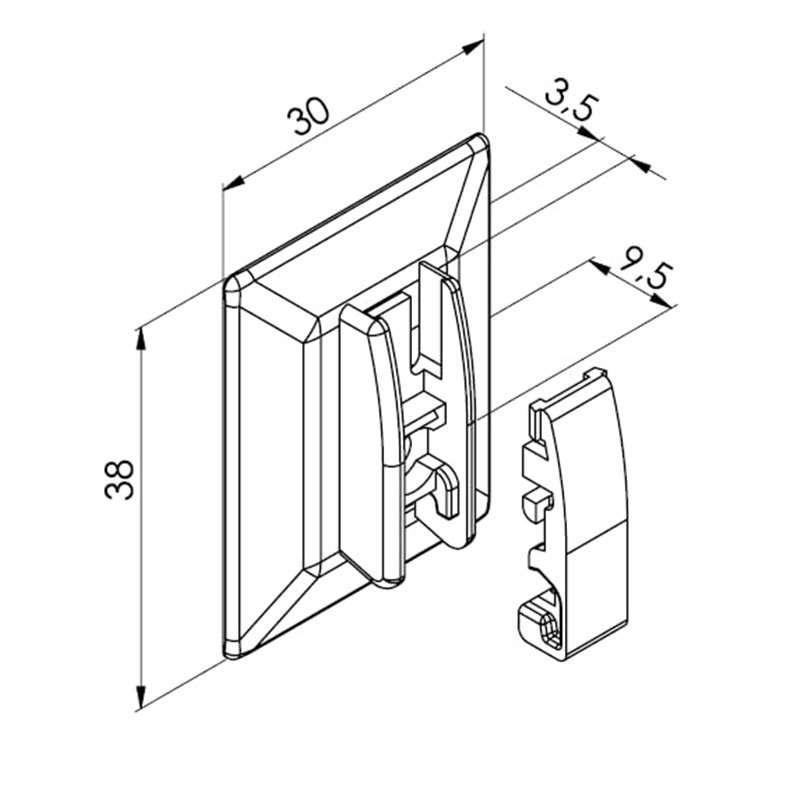 30
3,5
9,5
38