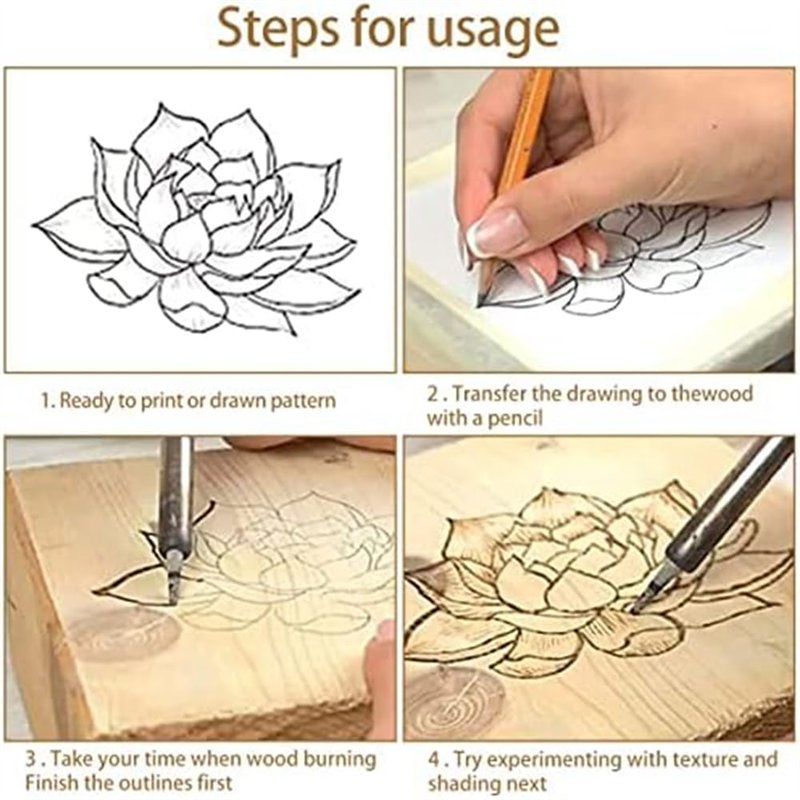 Steps for usage

1. Ready to print or drawn pattern

2 . Transfer the drawing to thewood with a pencil

3 . Take your time when wood burning Finish the outlines first

4 . Try experimenting with texture and shading next