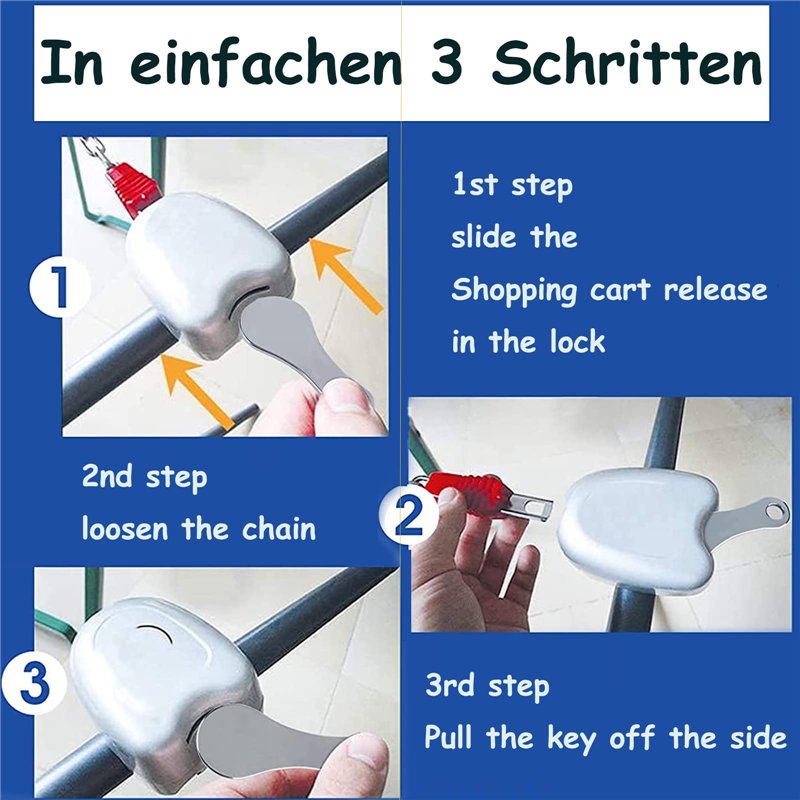 In einfachen 3 Schritten

1

1st step
slide the
Shopping cart release
in the lock

2nd step
loosen the chain

2

3

3rd step
Pull the key off the side